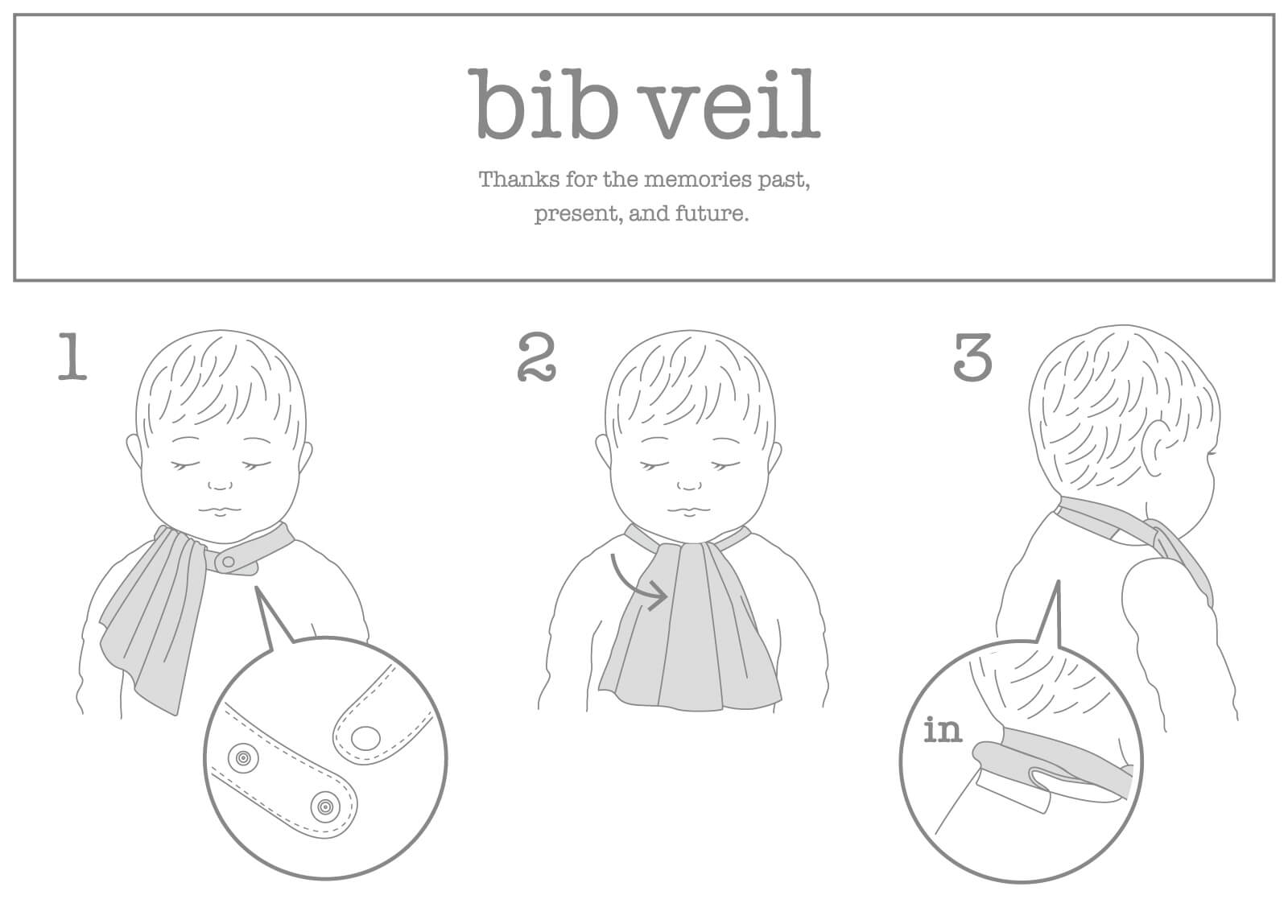 bib veil

Thanks for the memories past, present, and future.

1

2

3

in